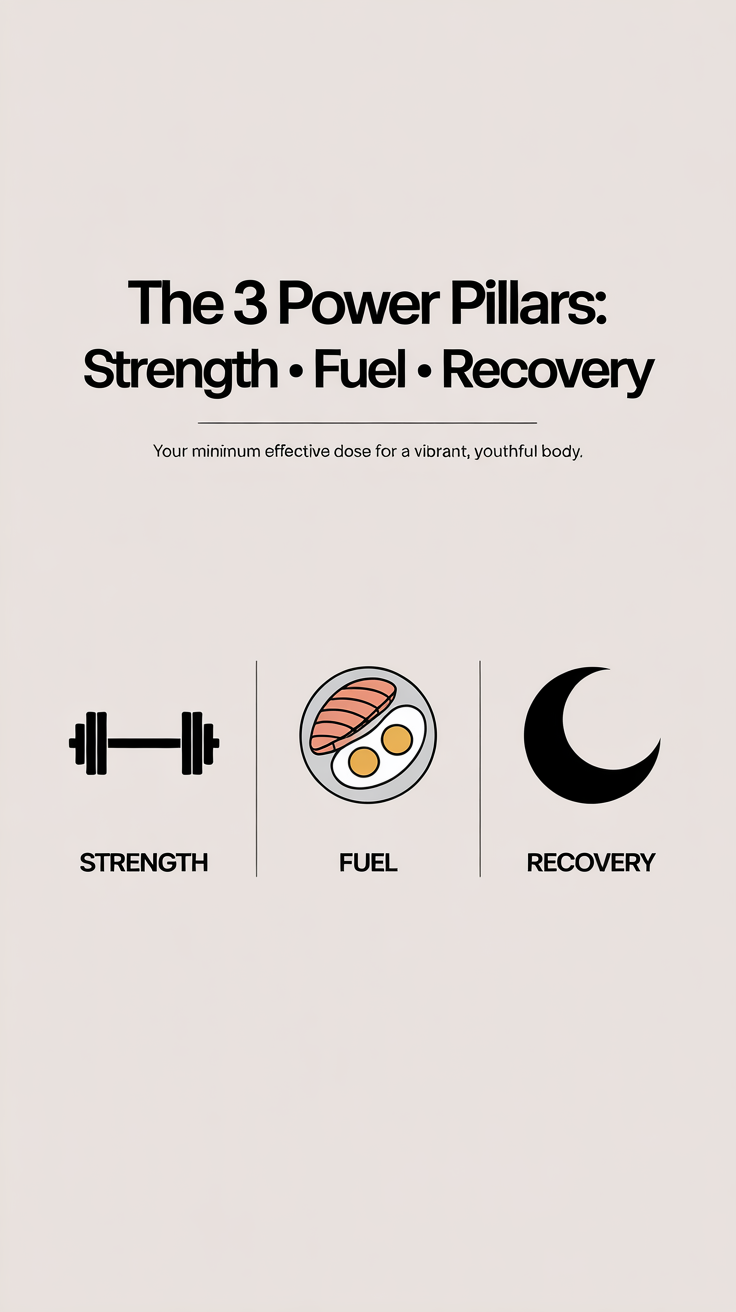 The 3 Power Pillars:
Strength • Fuel • Recovery

Your minimum effective dose for a vibrant, youthful body.

STRENGTH

FUEL

RECOVERY